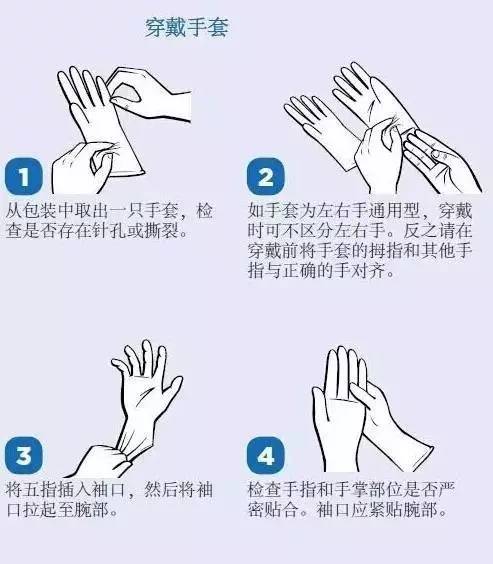 穿戴手套

1
从包装中取出一只手套，检查是否存在针孔或撕裂。

2
如手套为左右手通用型，穿戴时可不区分左右手。反之请在穿戴前将手套的拇指和其他手指与正确的手对齐。

3
将五指插入袖口，然后将袖口拉起至腕部。

4
检查手指和手掌部位是否严密贴合。袖口应紧贴腕部。